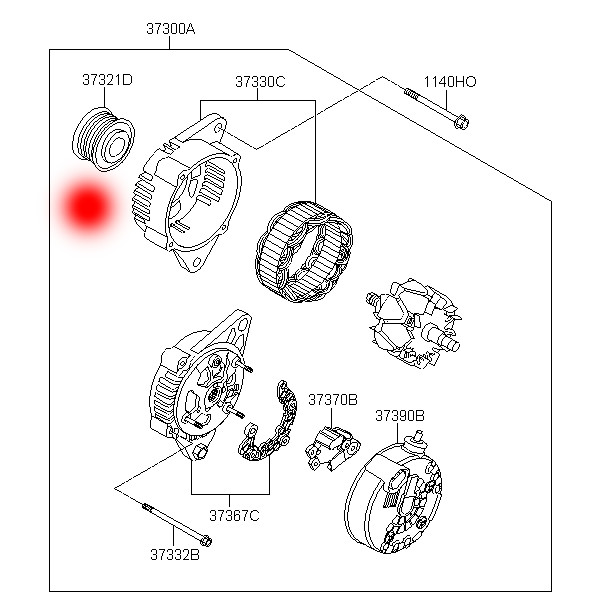 37300A
37321D
37330C
1140HO
37370B
37390B
37367C
37332B