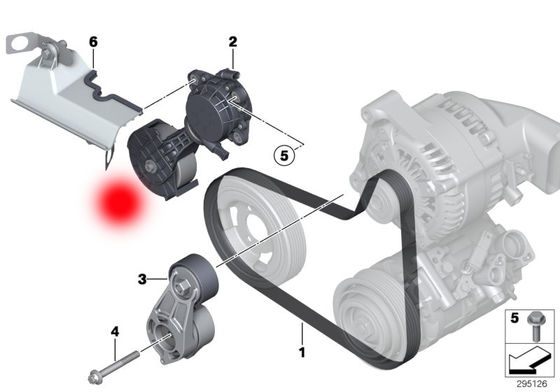 6
2
5
3
4
1
5
295126