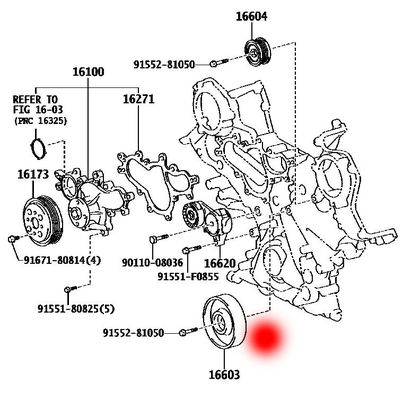 16604

91552-81050

16100

REFER TO
FIG 16-03
(PNC 16325)

16271

16173

91671-80814(4)

90110-08036

16620

91551-F0855

91551-80825(5)

91552-81050

16603